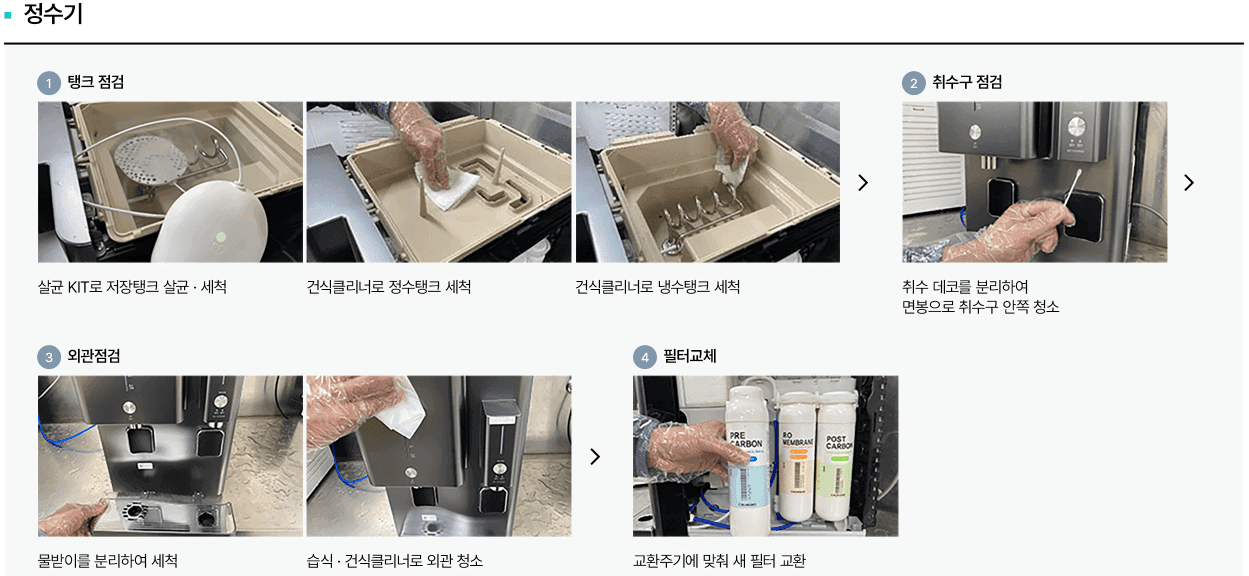 정수기

1 탱크 점검

살균 KIT로 저장탱크 살균 · 세척

건식클리너로 정수탱크 세척

건식클리너로 냉수탱크 세척

2 취수구 점검

취수 데코를 분리하여 면봉으로 취수구 안쪽 청소

3 외관점검

물받이를 분리하여 세척

습식 · 건식클리너로 외관 청소

4 필터교체

PRE CARBON

RO MEMBRANE

POST CARBON

교환주기에 맞춰 새 필터 교환